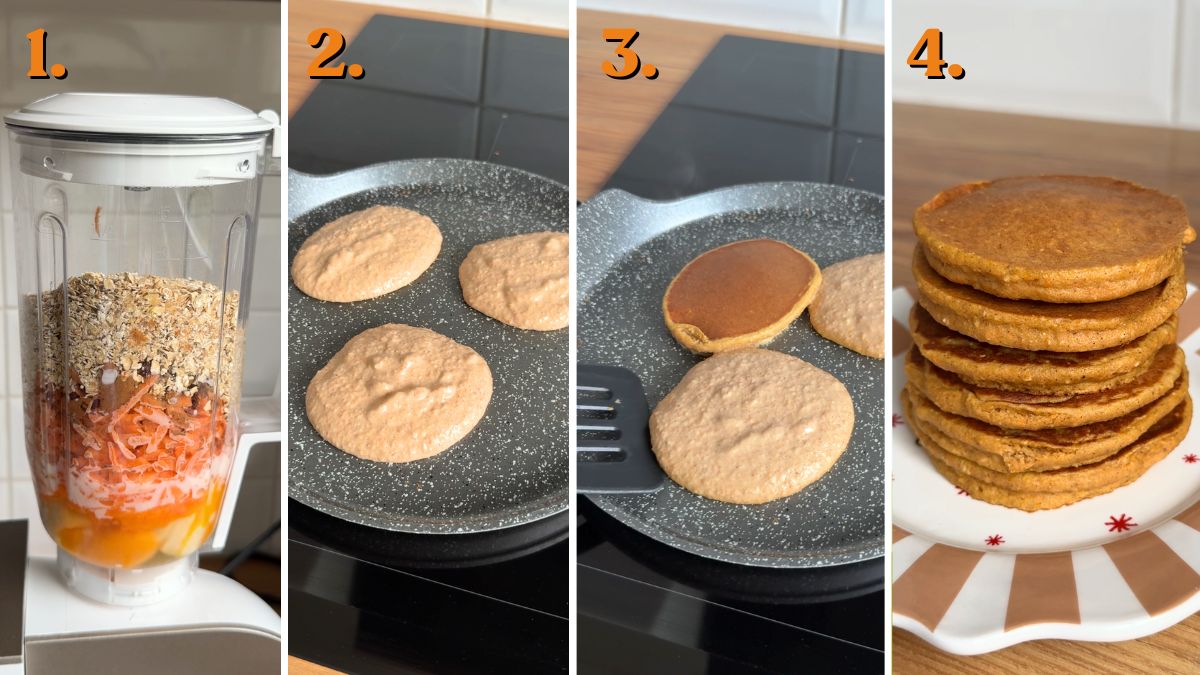 1.

2.

3.

4.